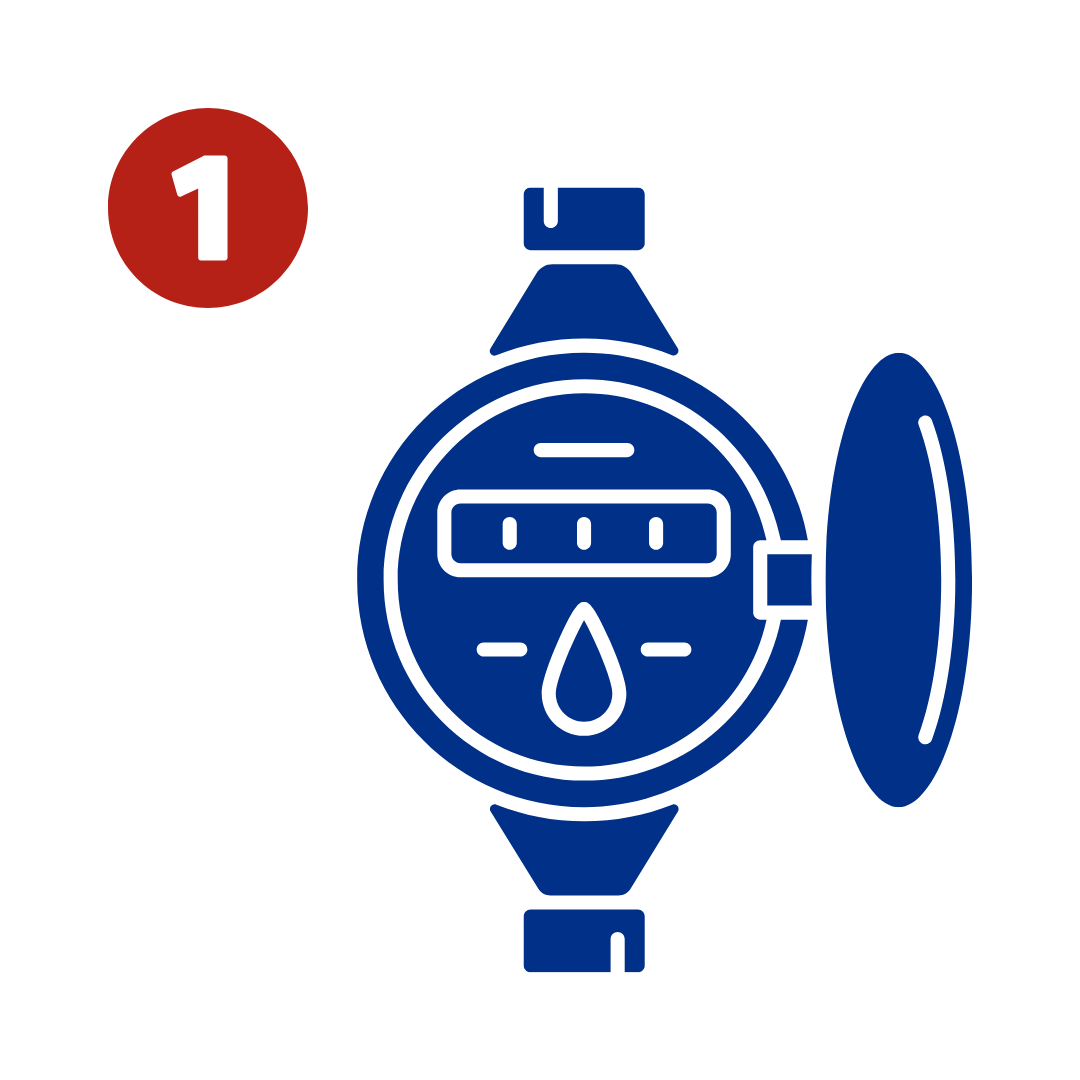 1