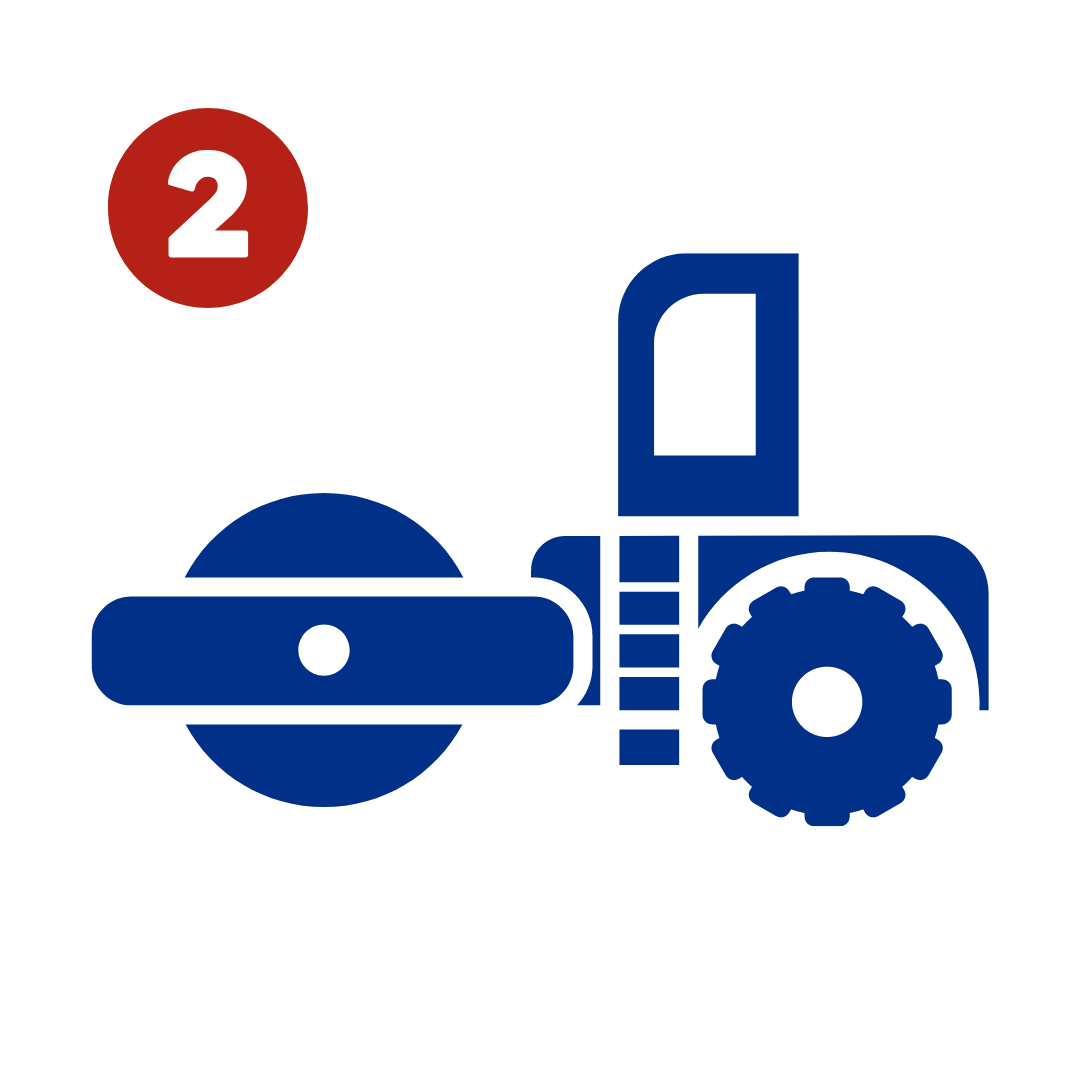 2