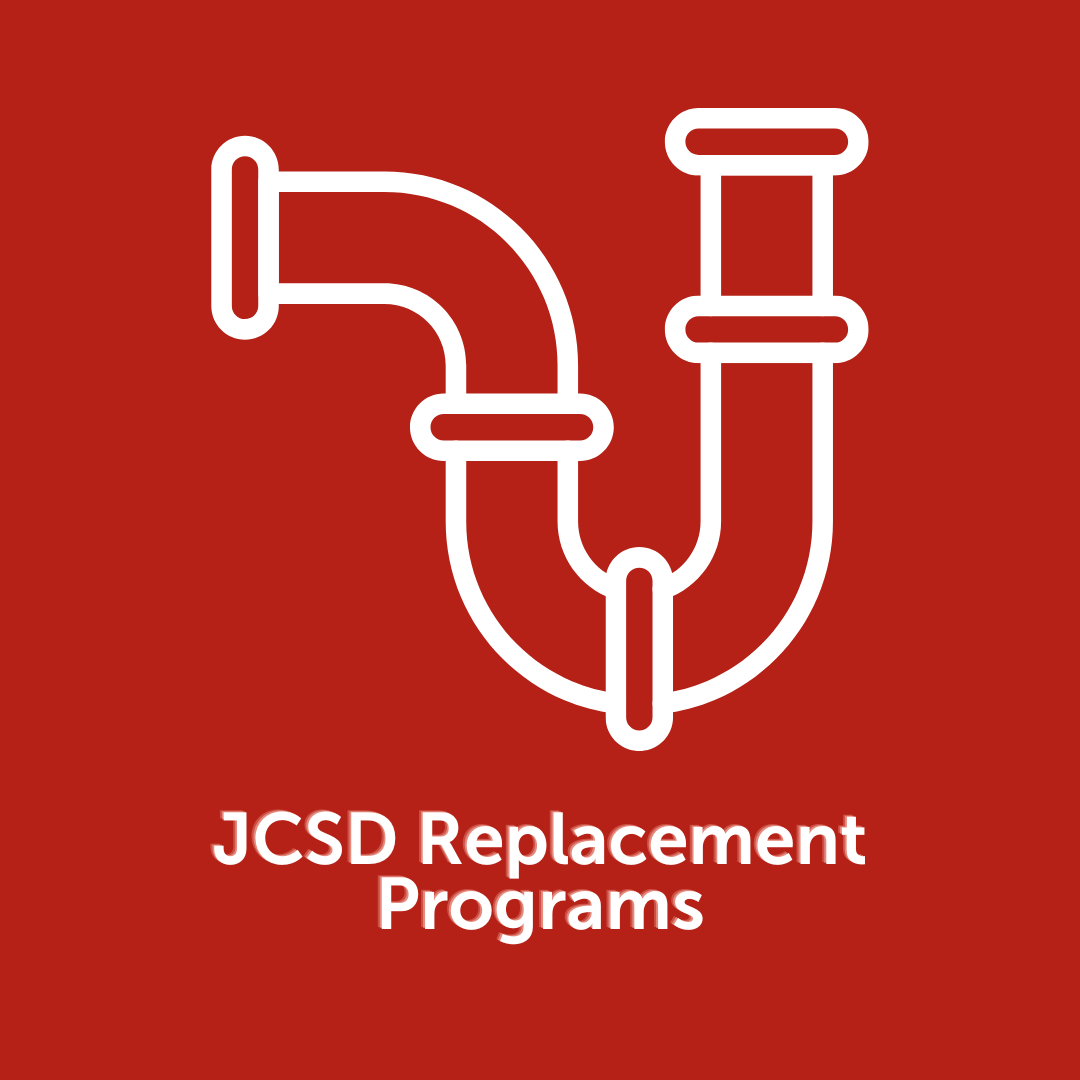 JCSD Replacement Programs